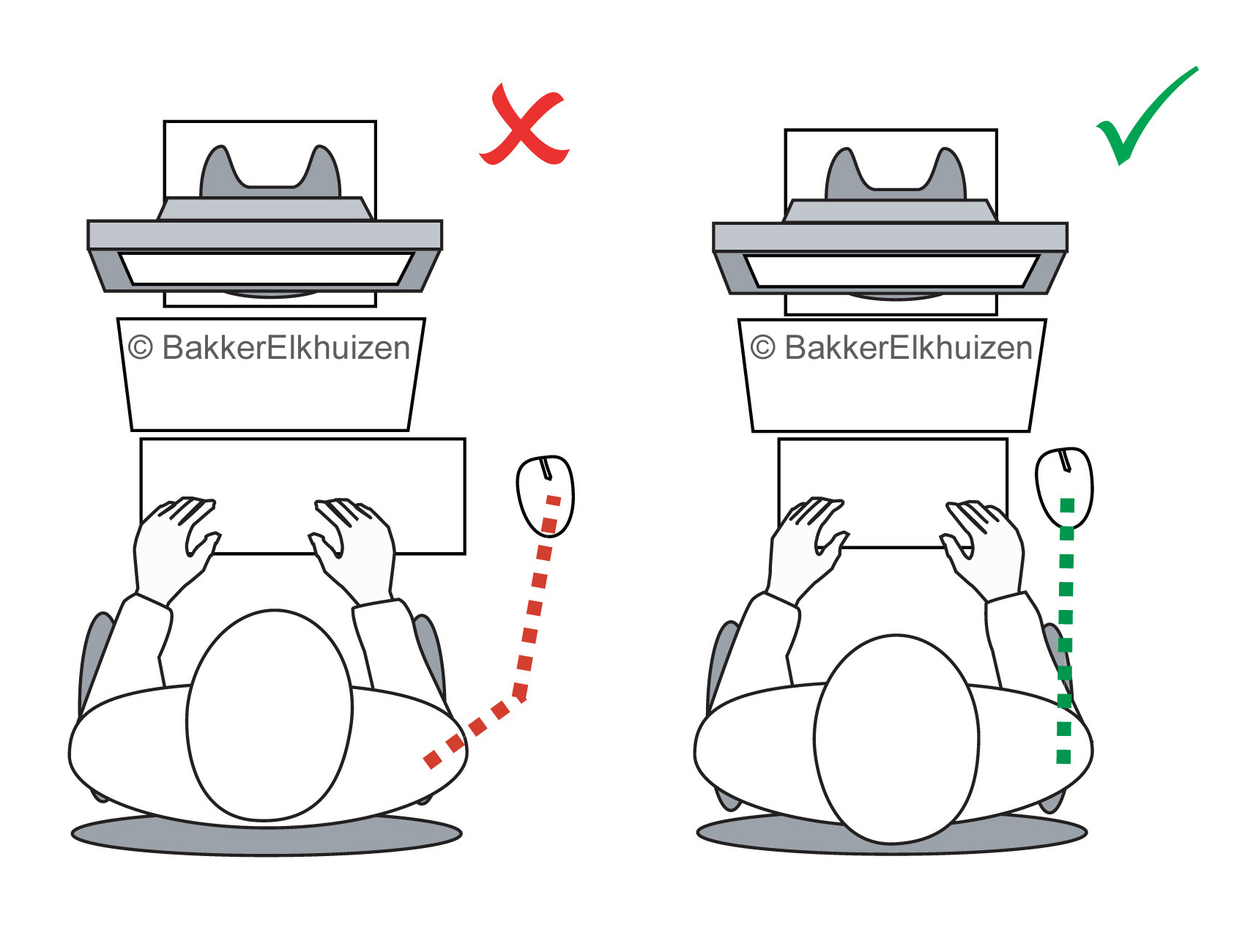 © BakkerElkhuizen

© BakkerElkhuizen